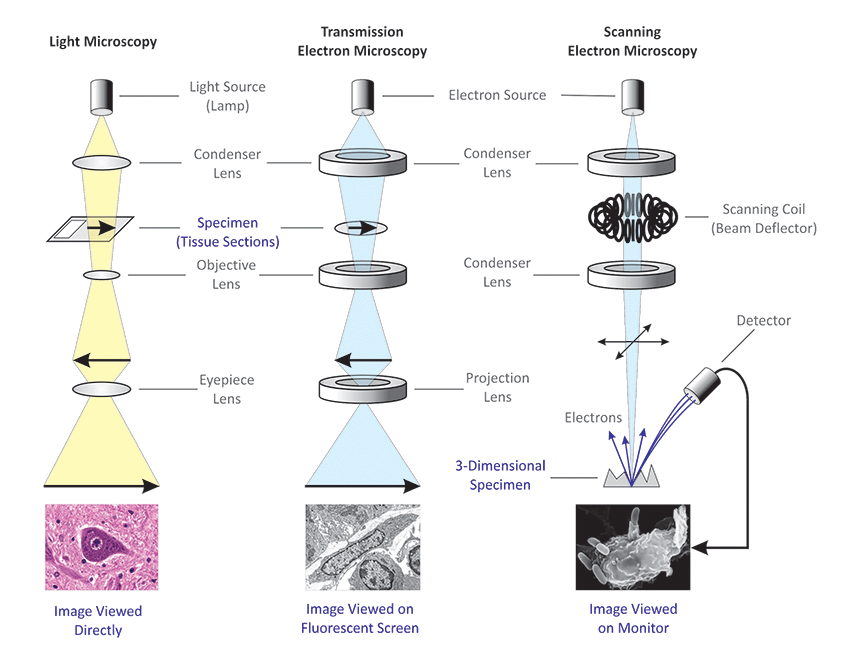 Light Microscopy

Transmission Electron Microscopy

Scanning Electron Microscopy

Light Source (Lamp)

Electron Source

Condenser Lens

Condenser Lens

Scanning Coil (Beam Deflector)

Specimen (Tissue Sections)

Objective Lens

Condenser Lens

Detector

Eyepiece Lens

Projection Lens

Electrons

3-Dimensional Specimen

Image Viewed Directly

Image Viewed on Fluorescent Screen

Image Viewed on Monitor